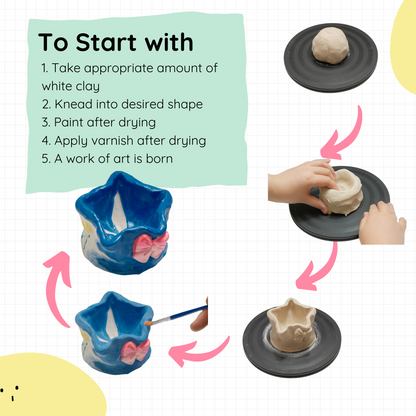 To Start with

1. Take appropriate amount of white clay
2. Knead into desired shape
3. Paint after drying
4. Apply varnish after drying
5. A work of art is born