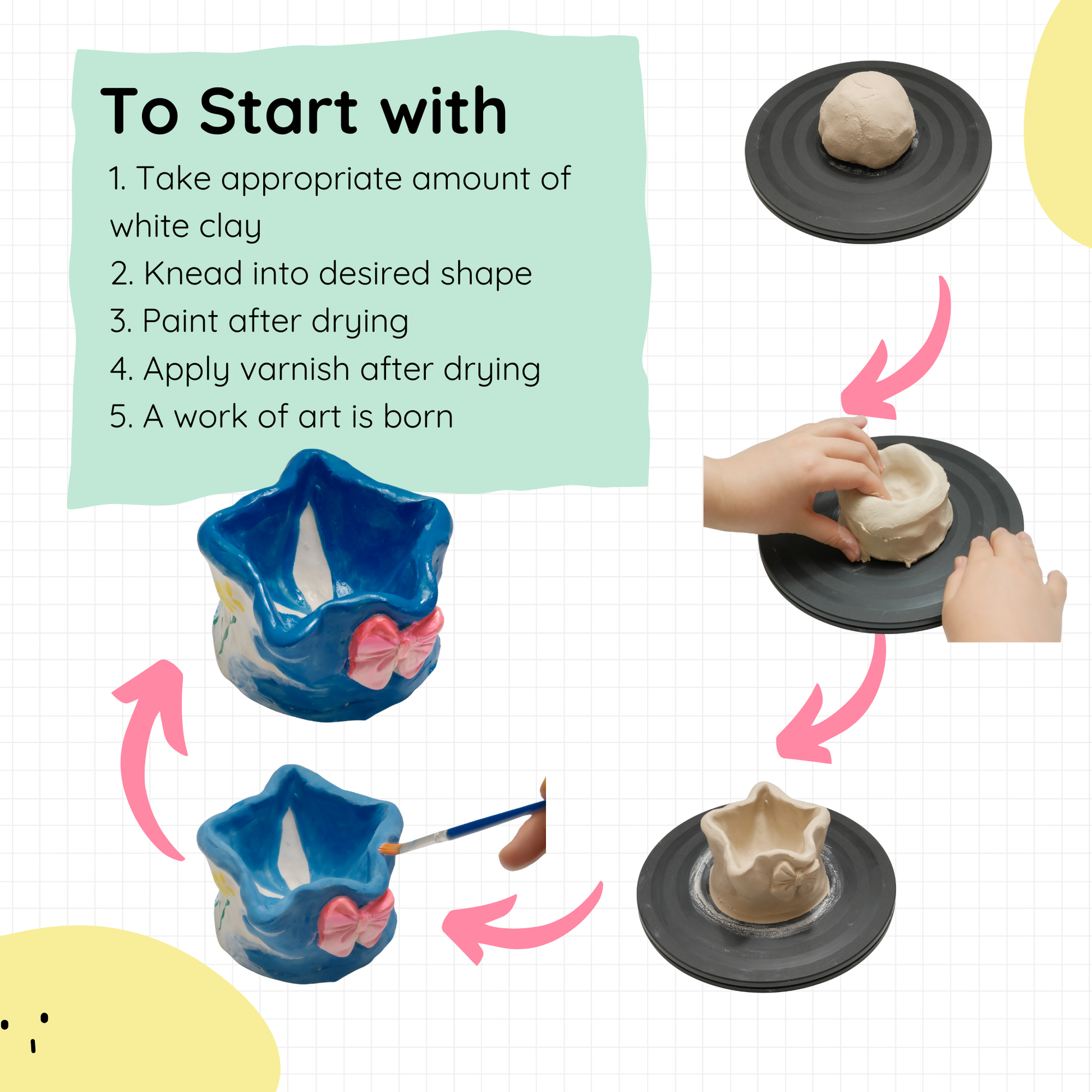 To Start with

1. Take appropriate amount of white clay

2. Knead into desired shape

3. Paint after drying

4. Apply varnish after drying

5. A work of art is born