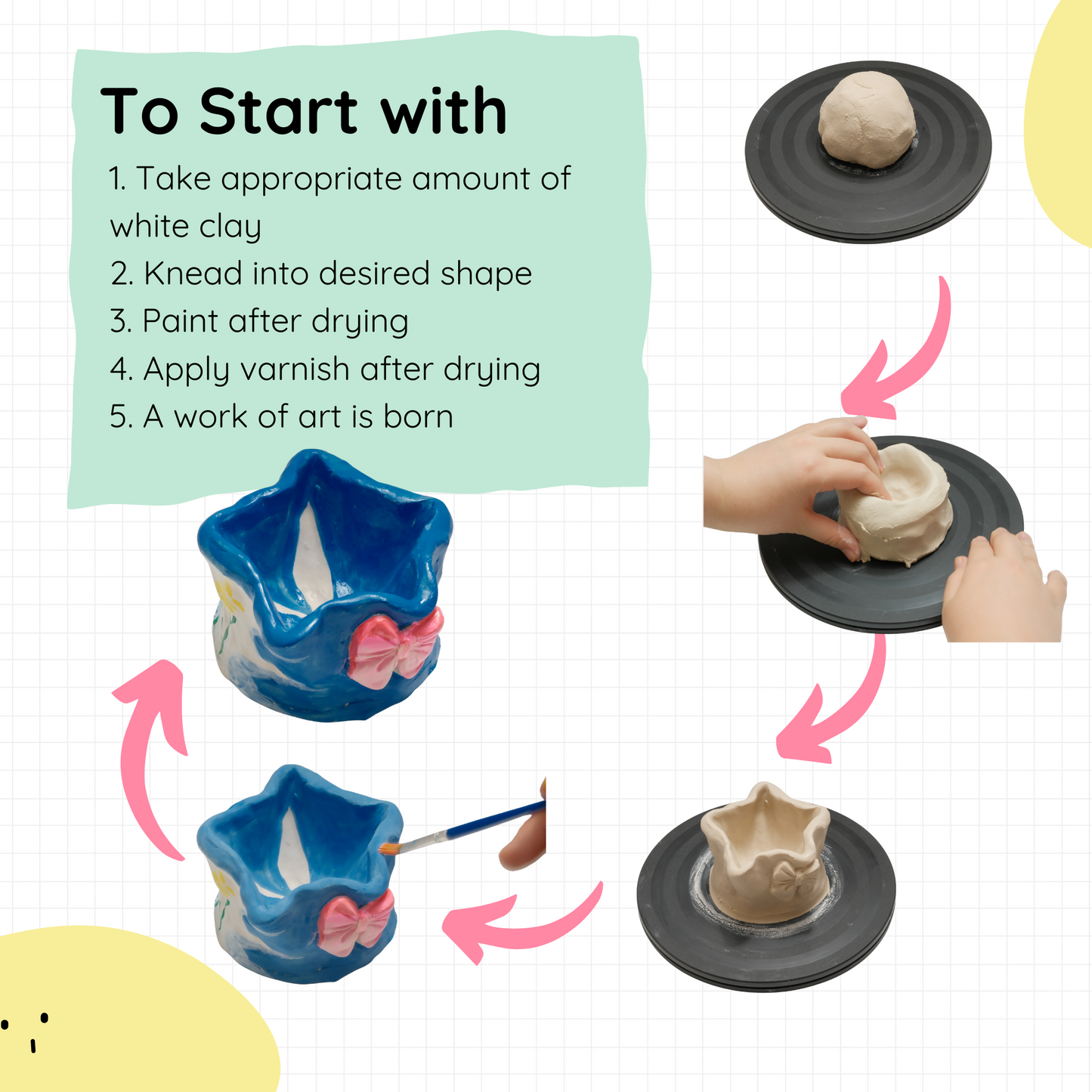 To Start with

1. Take appropriate amount of white clay
2. Knead into desired shape
3. Paint after drying
4. Apply varnish after drying
5. A work of art is born